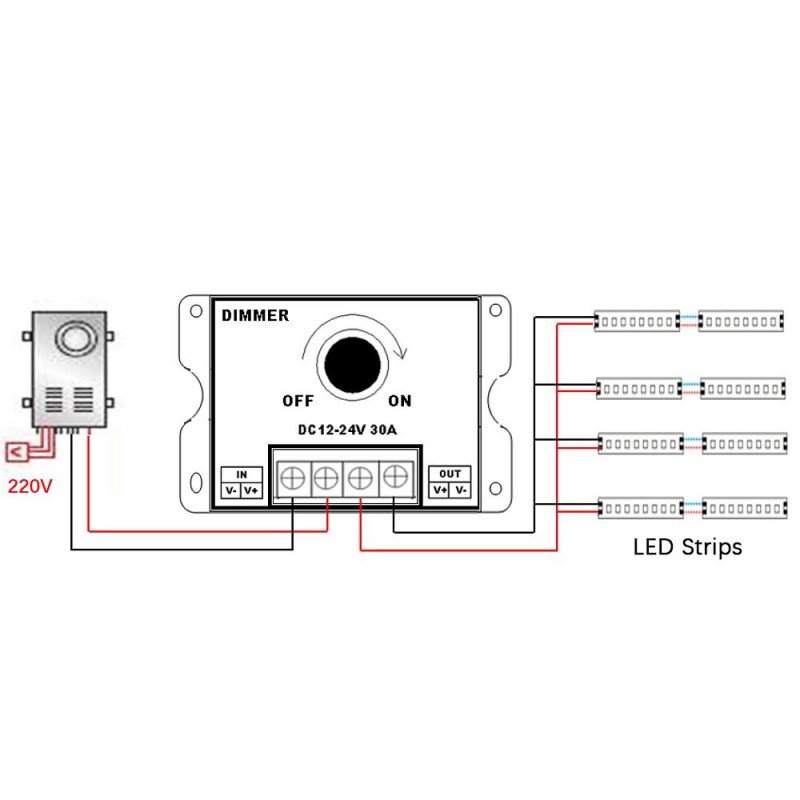 DIMMER

OFF ON

DC12-24V 30A

IN
V- V+

OUT
V+ V-

220V

LED Strips