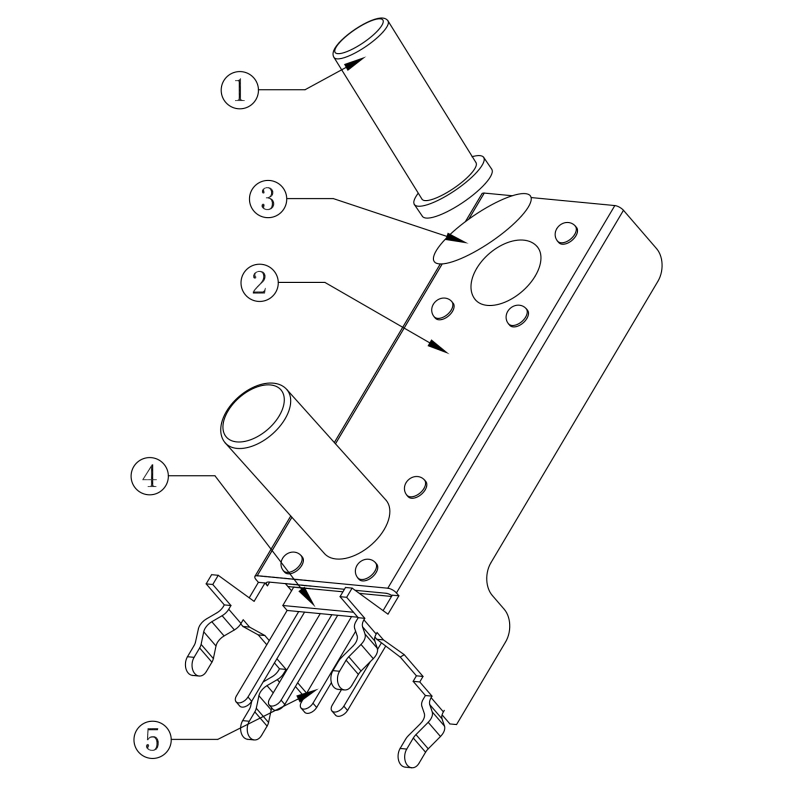 1
3
2
4
5