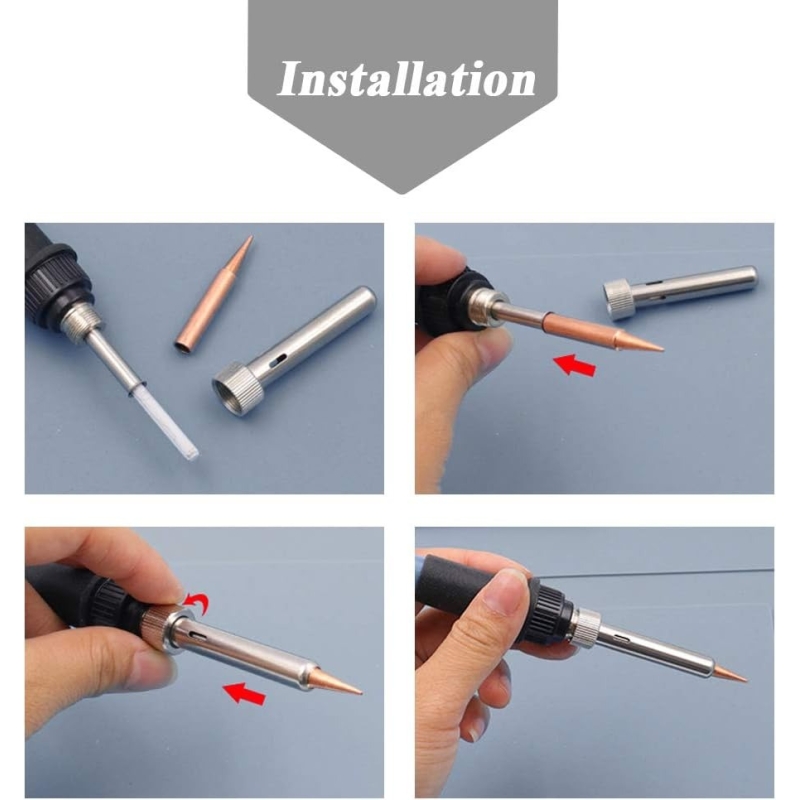 Installation