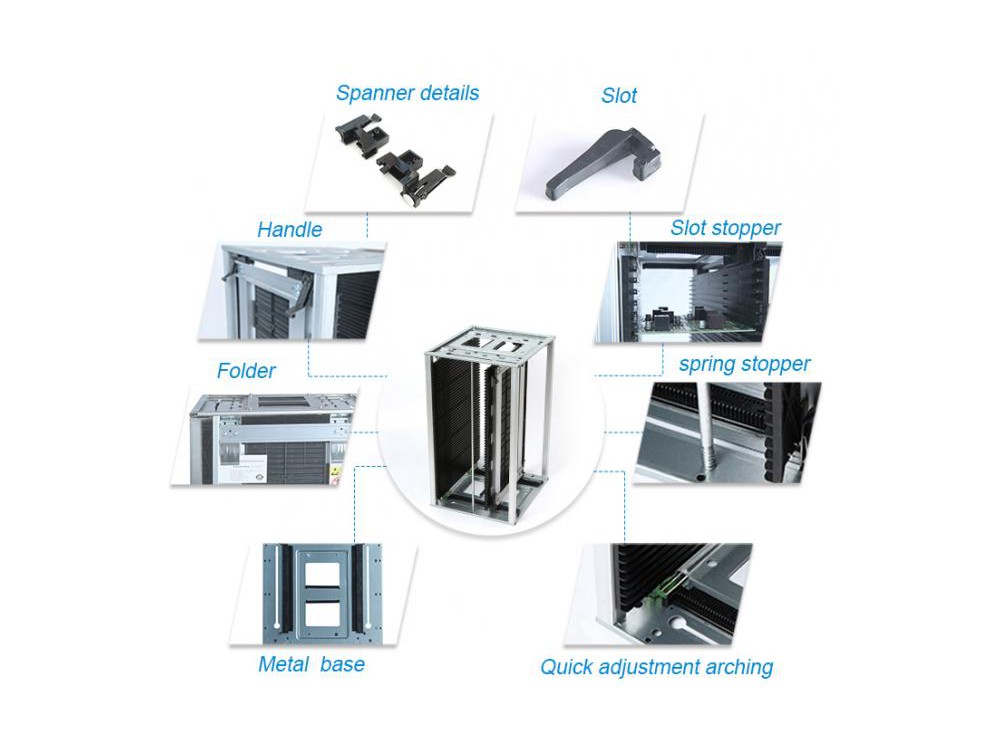 Spanner details

Slot

Handle

Slot stopper

Folder

spring stopper

Metal base

Quick adjustment arching